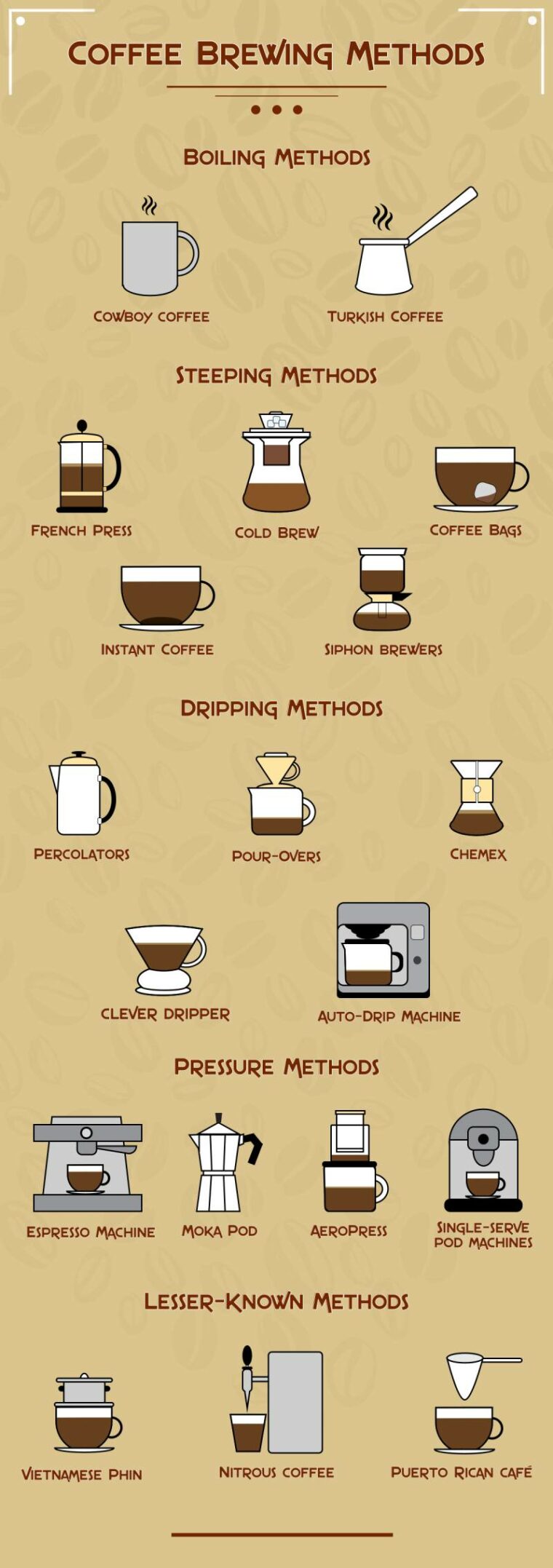 COFFEE BREWING METHODS

BOILING METHODS

COWBOY COFFEE

TURKISH COFFEE

STEEPING METHODS

FRENCH PRESS

COLD BREW

COFFEE BAGS

INSTANT COFFEE

SIPHON BREWERS

DRIPPING METHODS

PERCOLATORS

POUR-OVERS

CHEMEX

CLEVER DRIPPER

AUTO-DRIP MACHINE

PRESSURE METHODS

ESPRESSO MACHINE

MOKA POD

AEROPRESS

SINGLE-SERVE POD MACHINES

LESSER-KNOWN METHODS

VIETNAMESE PHIN

NITROUS COFFEE

PUERTO RICAN CAFÉ